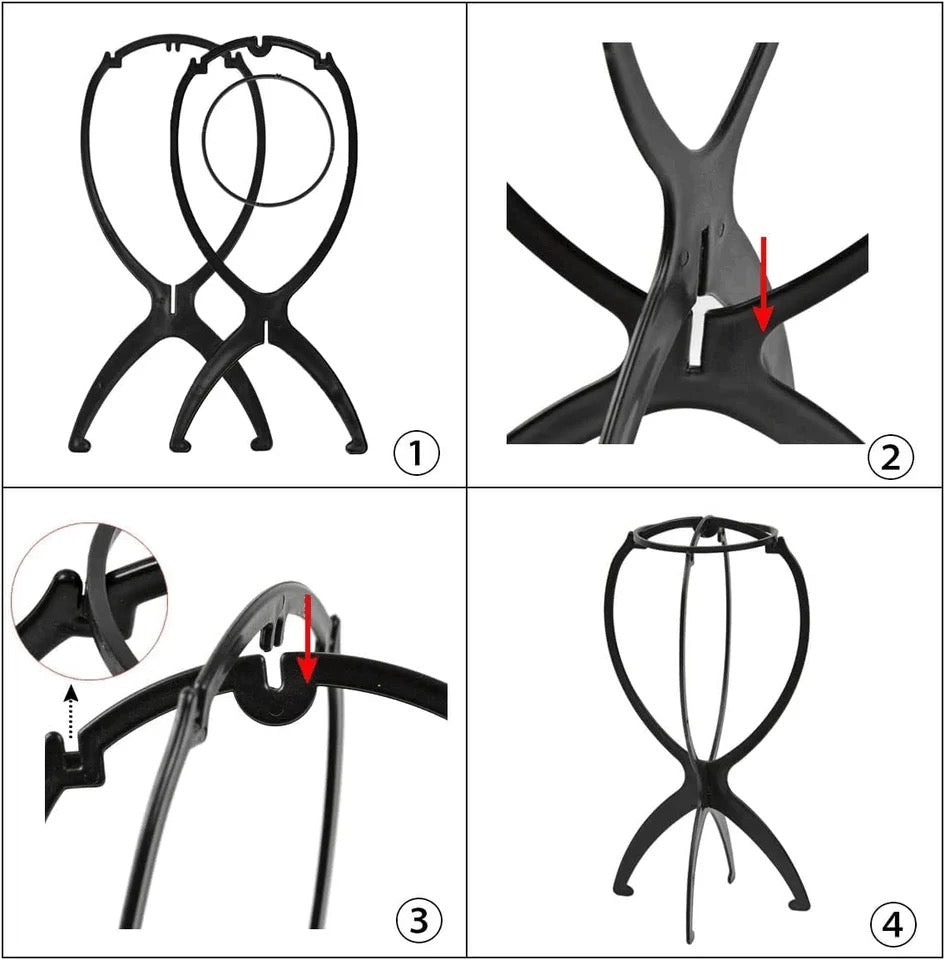 ①
②
③
④